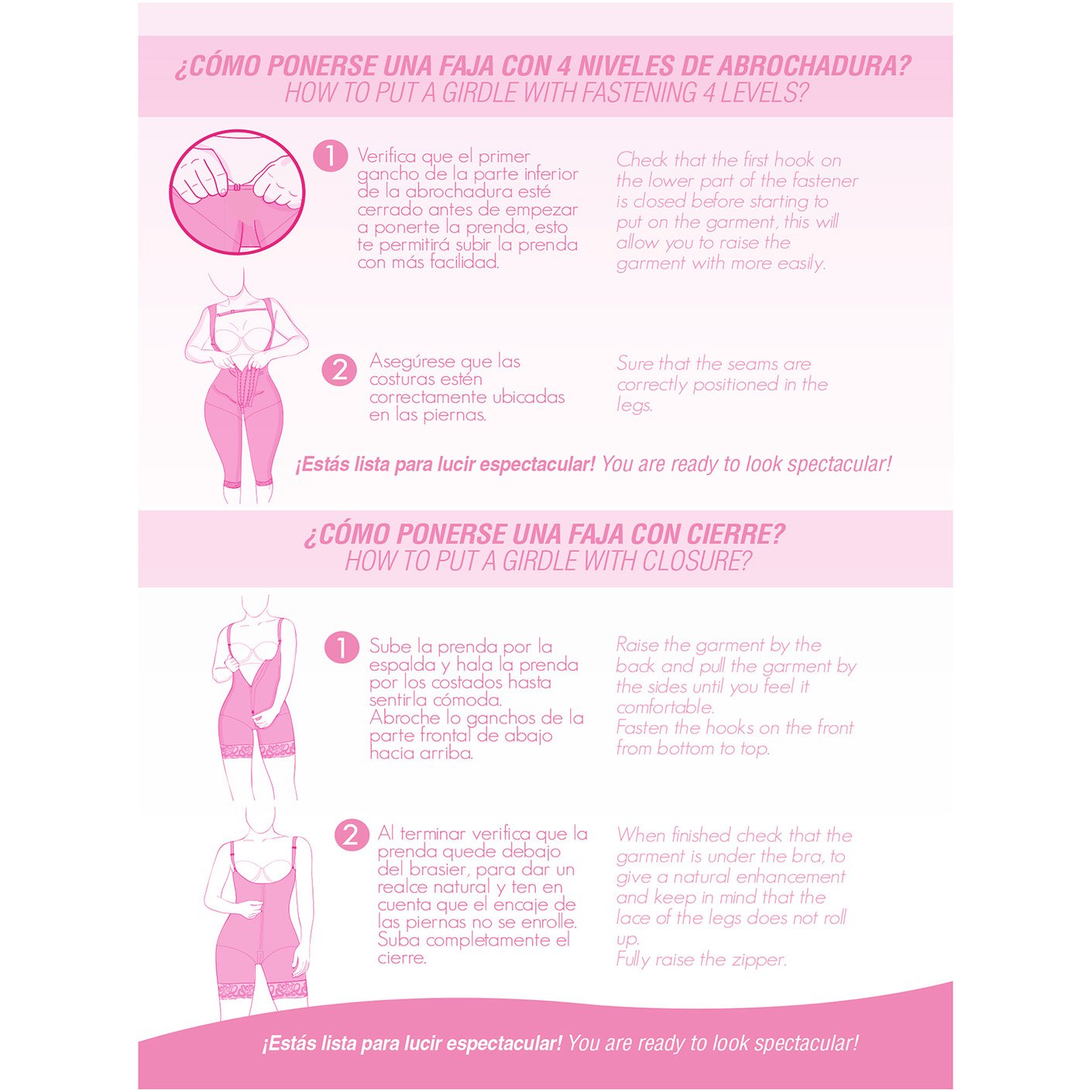 ¿CÓMO PONERSE UNA FAJA CON 4 NIVELES DE ABROCHADURA?
HOW TO PUT A GIRDLE WITH FASTENING 4 LEVELS?

1 Verifica que el primer gancho de la parte inferior de la abrochadura esté cerrado antes de empezar a ponerte la prenda, esto te permitirá subir la prenda con más facilidad.

Check that the first hook on the lower part of the fastener is closed before starting to put on the garment, this will allow you to raise the garment with more easily.

2 Asegúrese que las costuras estén correctamente ubicadas en las piernas.

Sure that the seams are correctly positioned in the legs.

¡Estás lista para lucir espectacular! You are ready to look spectacular!

¿CÓMO PONERSE UNA FAJA CON CIERRE?
HOW TO PUT A GIRDLE WITH CLOSURE?

1 Sube la prenda por la espalda y hala la prenda por los costados hasta sentirla cómoda.
Abroche lo ganchos de la parte frontal de abajo hacia arriba.

Raise the garment by the back and pull the garment by the sides until you feel it comfortable.
Fasten the hooks on the front from bottom to top.

2 Al terminar verifica que la prenda quede debajo del brasier, para dar un realce natural y ten en cuenta que el encaje de las piernas no se enrolle.
Suba completamente el cierre.

When finished check that the garment is under the bra, to give a natural enhancement and keep in mind that the lace of the legs does not roll up.
Fully raise the zipper.

¡Estás lista para lucir espectacular! You are ready to look spectacular!